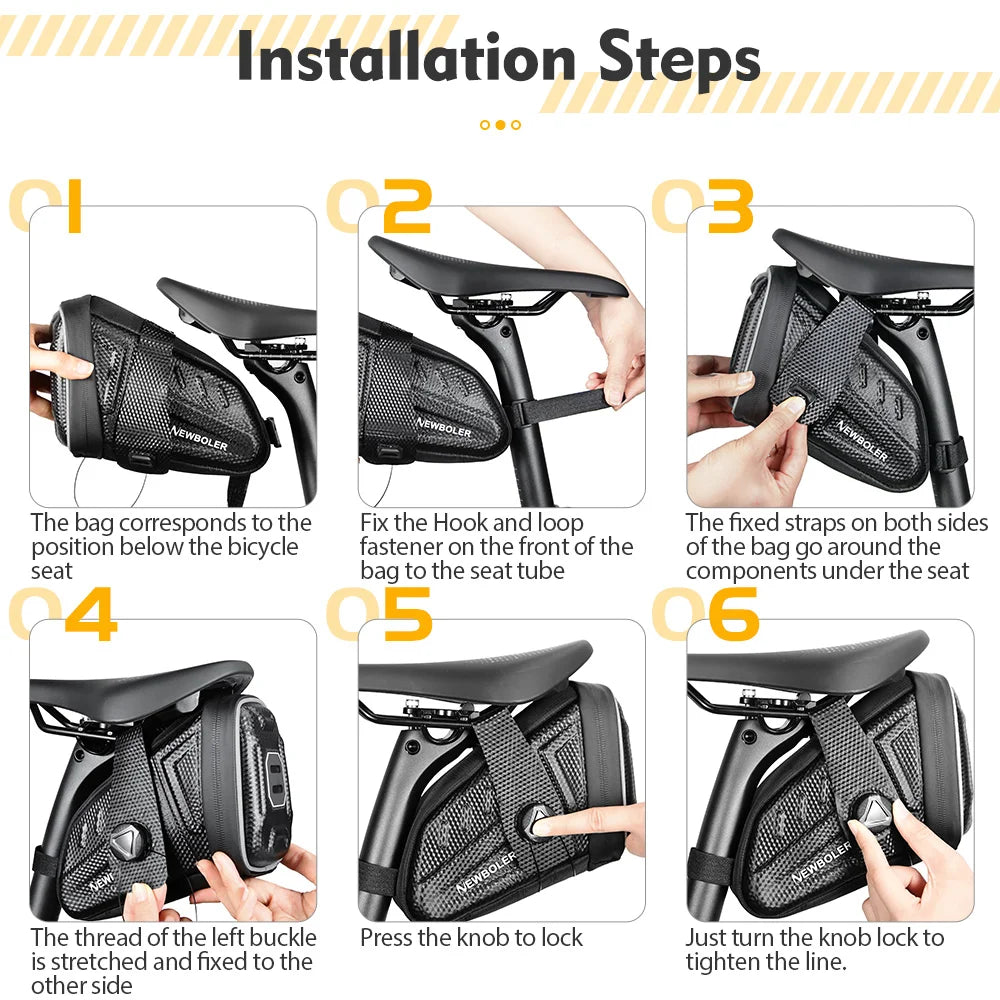 Installation Steps

01

NEWBOLER

The bag corresponds to the position below the bicycle seat

02

NEWBOLER

Fix the Hook and loop fastener on the front of the bag to the seat tube

03

NEWBOLER

The fixed straps on both sides of the bag go around the components under the seat

04

NEW

The thread of the left buckle is stretched and fixed to the other side

05

NEWBOLER

Press the knob to lock

06

NEWBOLER

Just turn the knob lock to tighten the line.