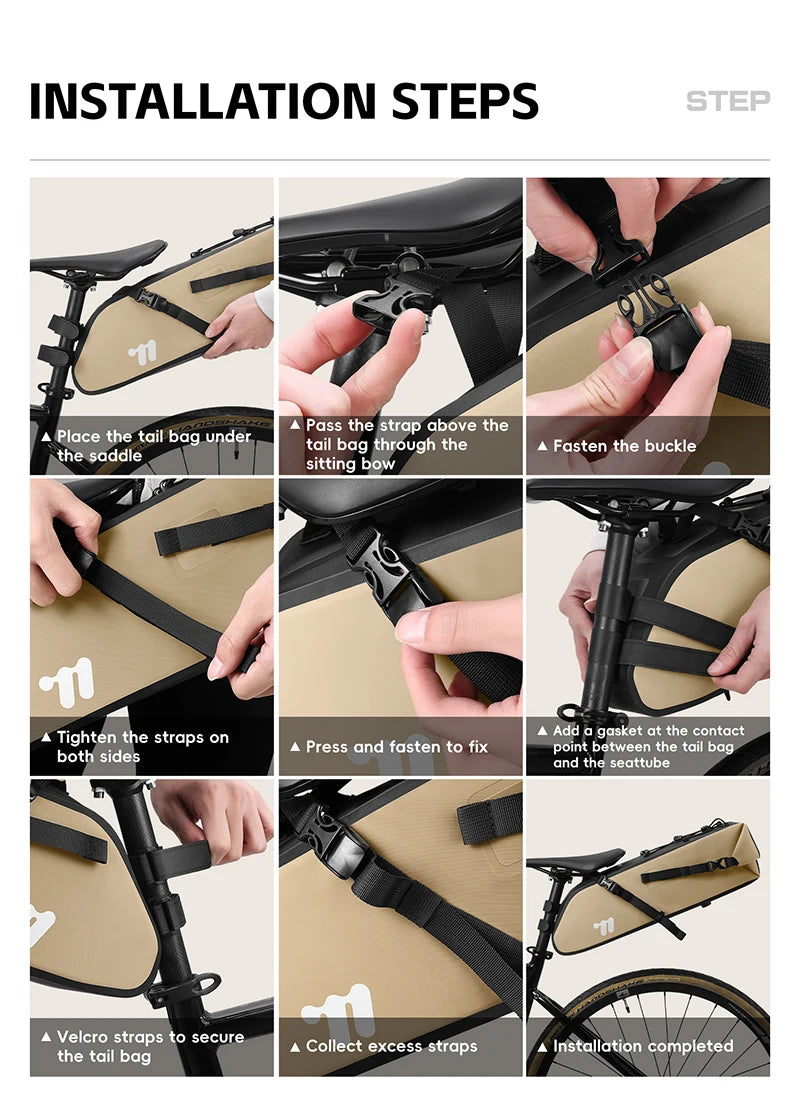 INSTALLATION STEPS

STEP

▲ Place the tail bag under the saddle

▲ Pass the strap above the tail bag through the sitting bow

▲ Fasten the buckle

▲ Tighten the straps on both sides

▲ Press and fasten to fix

▲ Add a gasket at the contact point between the tail bag and the seattube

▲ Velcro straps to secure the tail bag

▲ Collect excess straps

▲ Installation completed